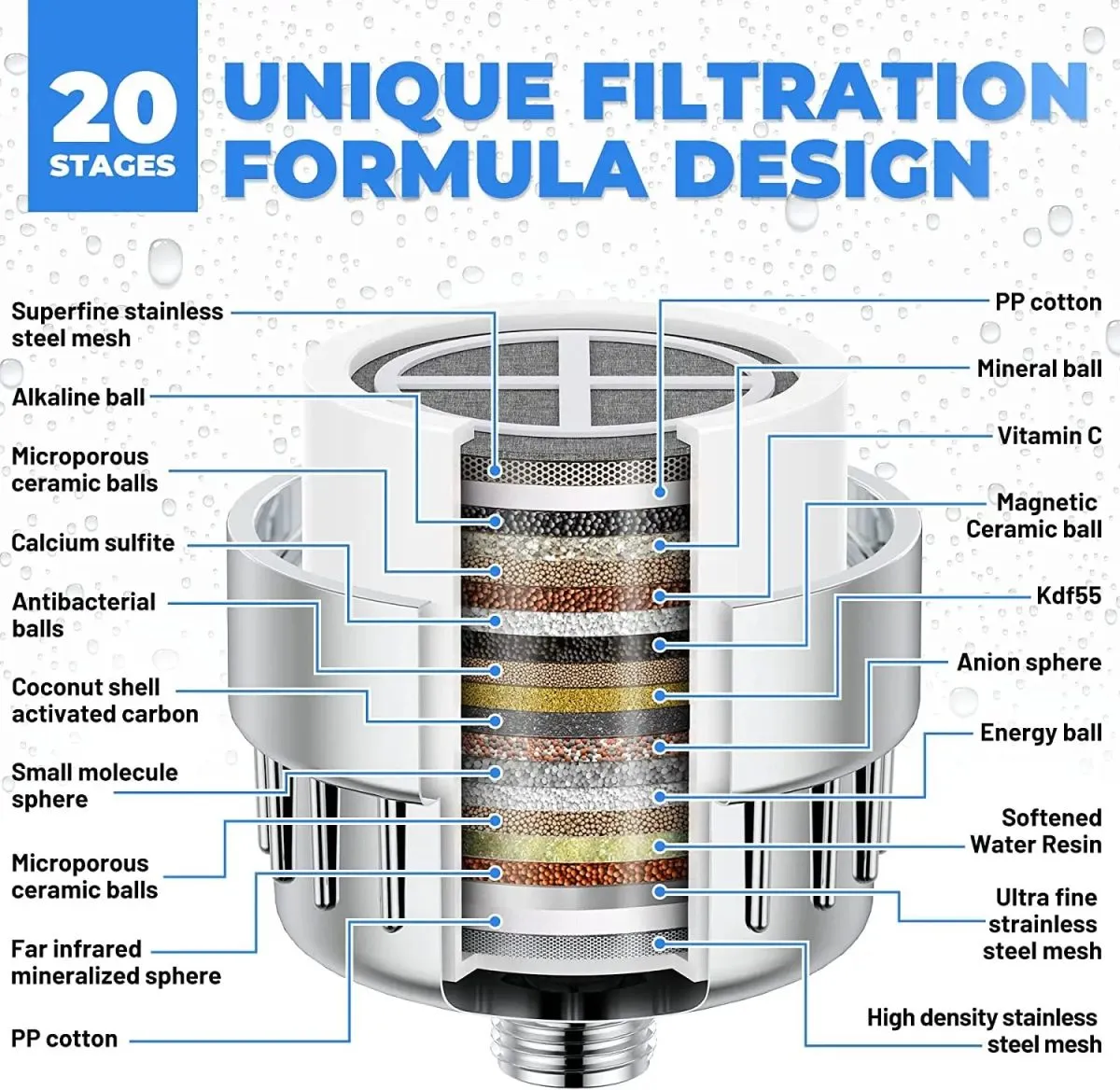 20
STAGES

UNIQUE FILTRATION FORMULA DESIGN

Superfine stainless steel mesh

Alkaline ball

Microporous ceramic balls

Calcium sulfite

Antibacterial balls

Coconut shell activated carbon

Small molecule sphere

Microporous ceramic balls

Far infrared mineralized sphere

PP cotton

PP cotton

Mineral ball

Vitamin C

Magnetic Ceramic ball

Kdf55

Anion sphere

Energy ball

Softened Water Resin

Ultra fine strainless steel mesh

High density stainless steel mesh